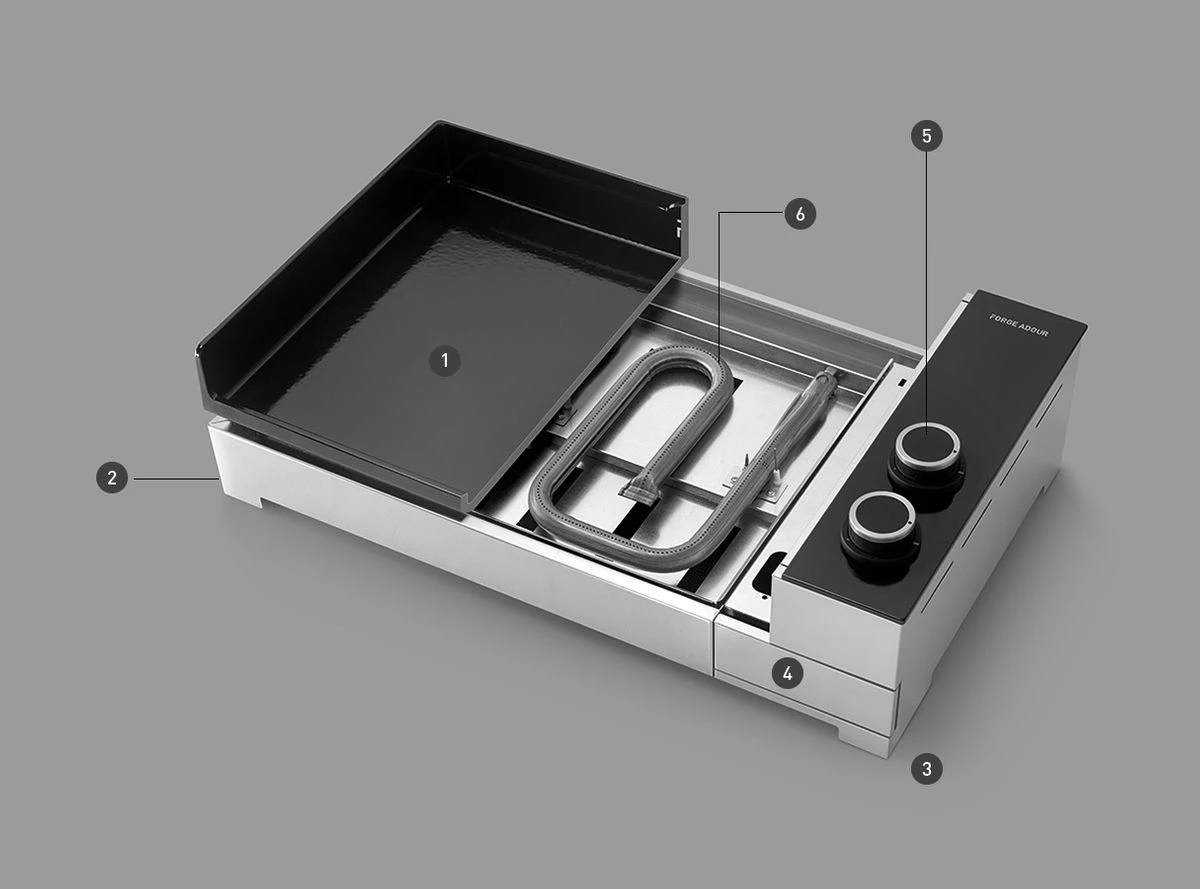 5
6
FORGE ADOUR
1
2
4
3