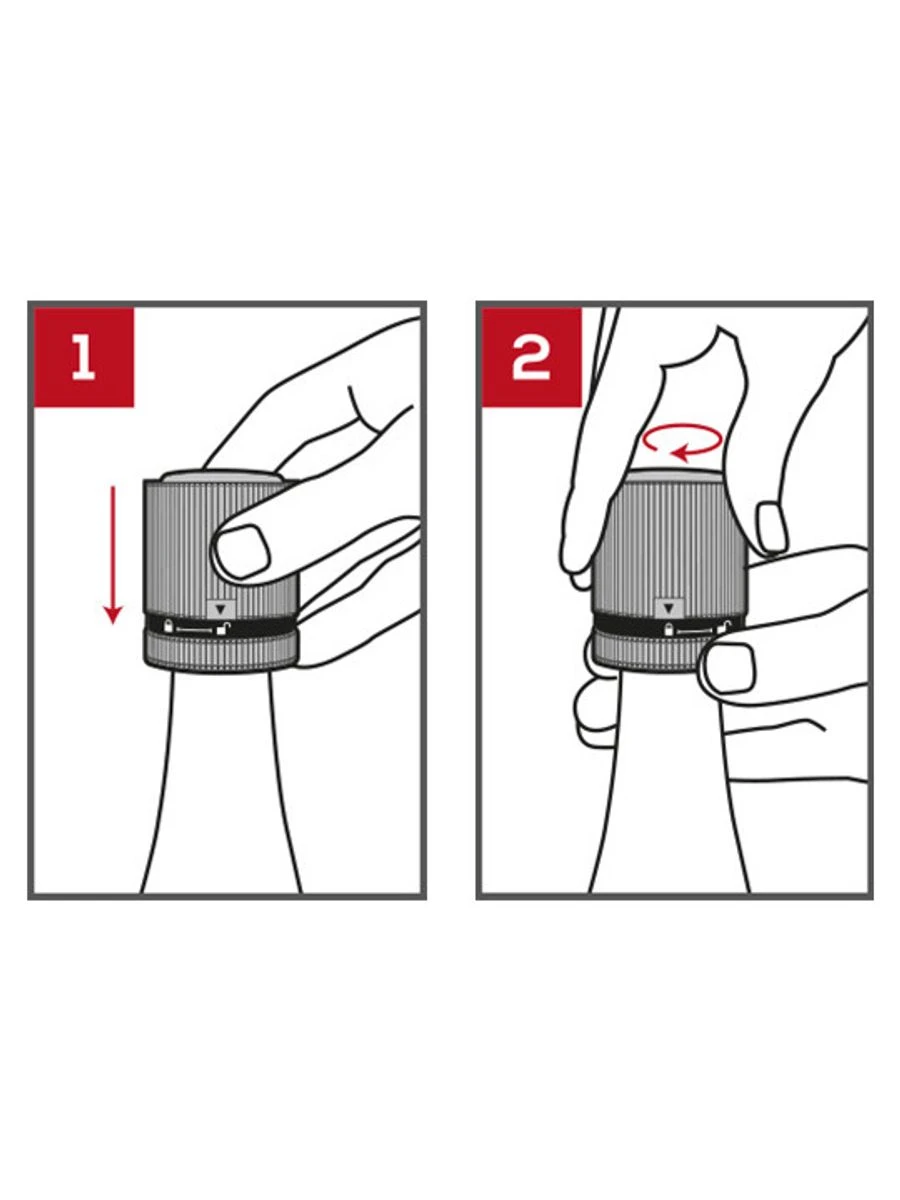 1

2